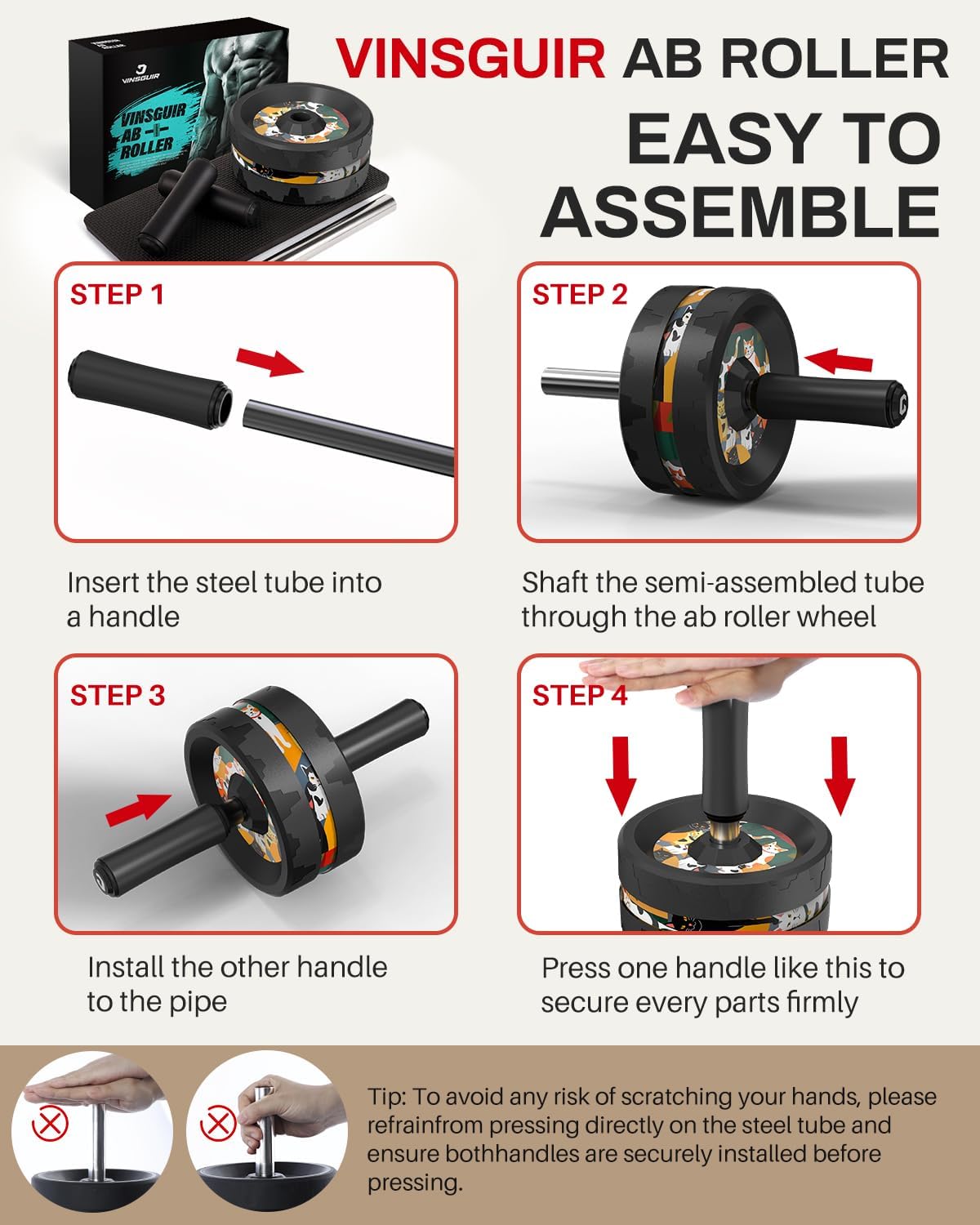 VINSGUIR

VINSGUIR AB ROLLER

VINSGUIR AB ROLLER

EASY TO ASSEMBLE

STEP 1

Insert the steel tube into a handle

STEP 2

Shaft the semi-assembled tube through the ab roller wheel

STEP 3

Install the other handle to the pipe

STEP 4

Press one handle like this to secure every parts firmly

Tip: To avoid any risk of scratching your hands, please refrainfrom pressing directly on the steel tube and ensure bothhandles are securely installed before pressing.